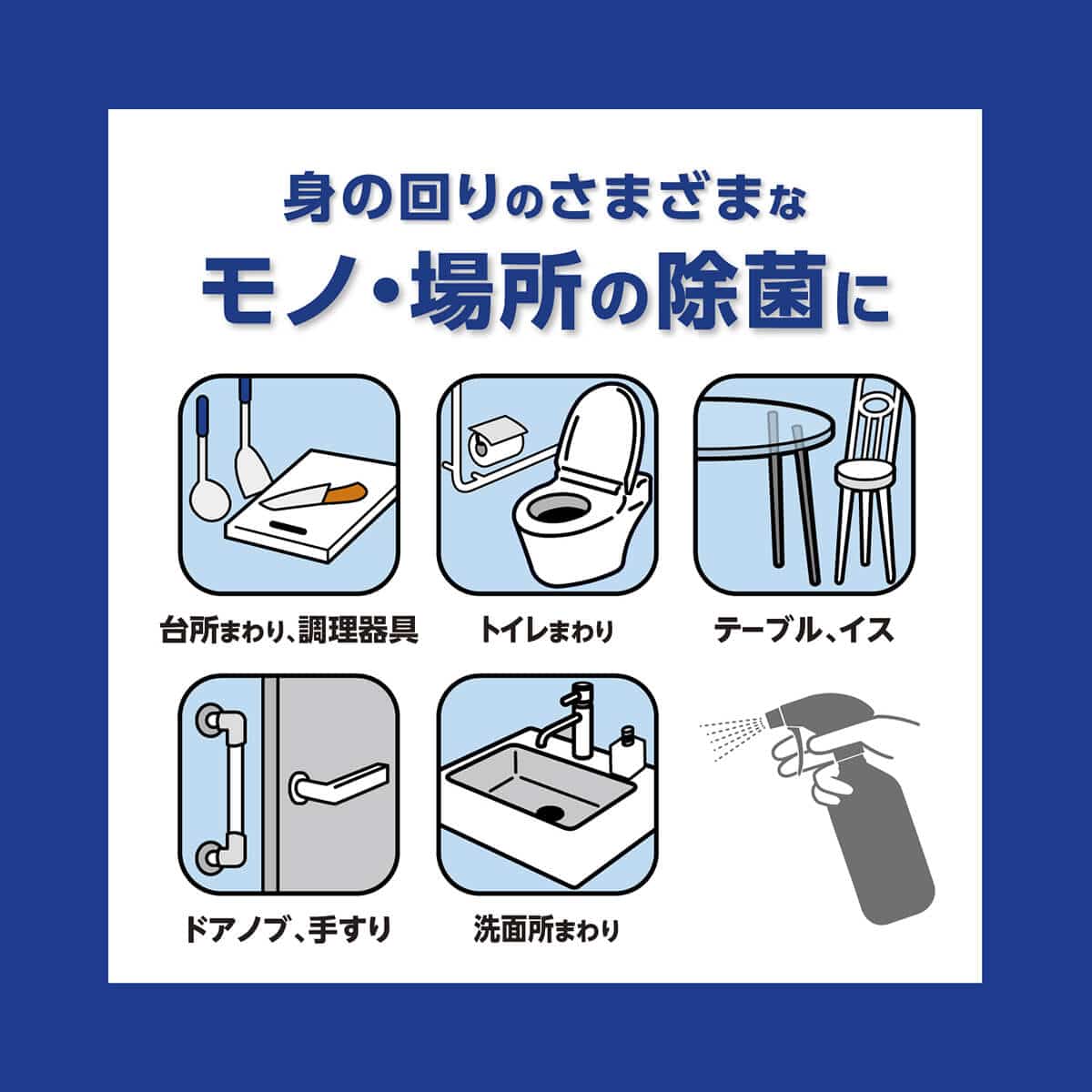 身の回りのさまざまな
モノ・場所の除菌に

台所まわり、調理器具

トイレまわり

テーブル、イス

ドアノブ、手すり

洗面所まわり