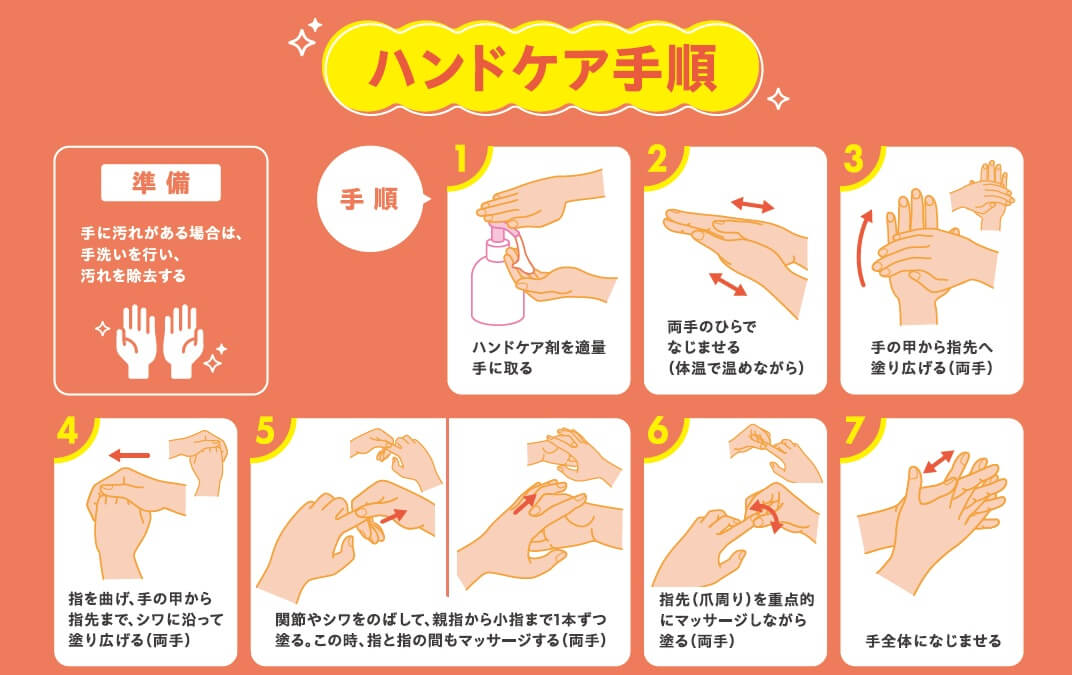 ハンドケア手順

準備

手に汚れがある場合は、手洗いを行い、汚れを除去する

手順

1
ハンドケア剤を適量手に取る

2
両手のひらでなじませる（体温で温めながら）

3
手の甲から指先へ塗り広げる（両手）

4
指を曲げ、手の甲から指先まで、シワに沿って塗り広げる（両手）

5
関節やシワをのばして、親指から小指まで1本ずつ塗る。この時、指と指の間もマッサージする（両手）

6
指先（爪周り）を重点的にマッサージしながら塗る（両手）

7
手全体になじませる