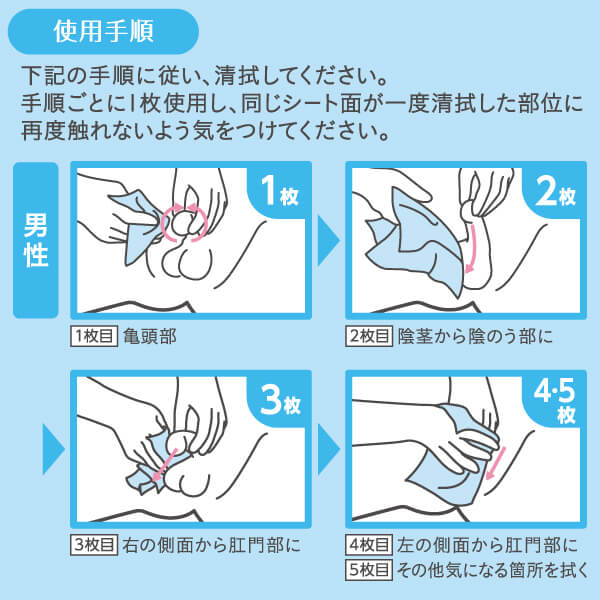 使用手順

下記の手順に従い、清拭してください。
手順ごとに1枚使用し、同じシート面が一度清拭した部位に再度触れないよう気をつけてください。

男性

1枚

1枚目 亀頭部

2枚

2枚目 陰茎から陰のう部に

3枚

3枚目 右の側面から肛門部に

4·5枚

4枚目 左の側面から肛門部に
5枚目 その他気になる箇所を拭く