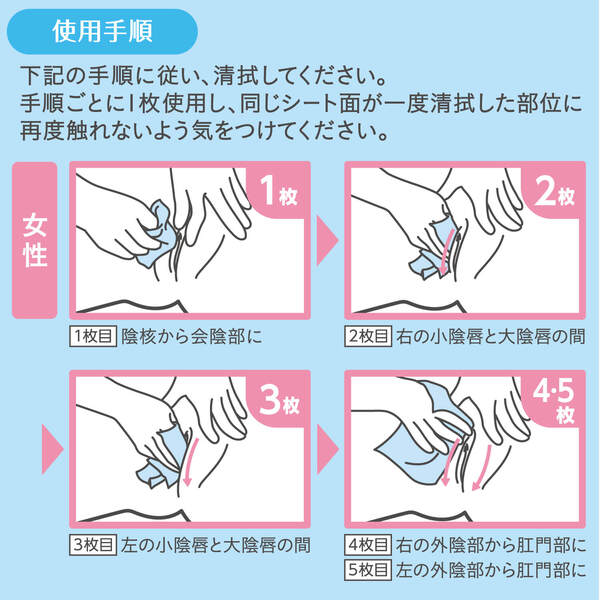 使用手順

下記の手順に従い、清拭してください。
手順ごとに1枚使用し、同じシート面が一度清拭した部位に再度触れないよう気をつけてください。

女性

1枚

1枚目 陰核から会陰部に

2枚

2枚目 右の小陰唇と大陰唇の間

3枚

3枚目 左の小陰唇と大陰唇の間

4·5枚

4枚目 右の外陰部から肛門部に
5枚目 左の外陰部から肛門部に