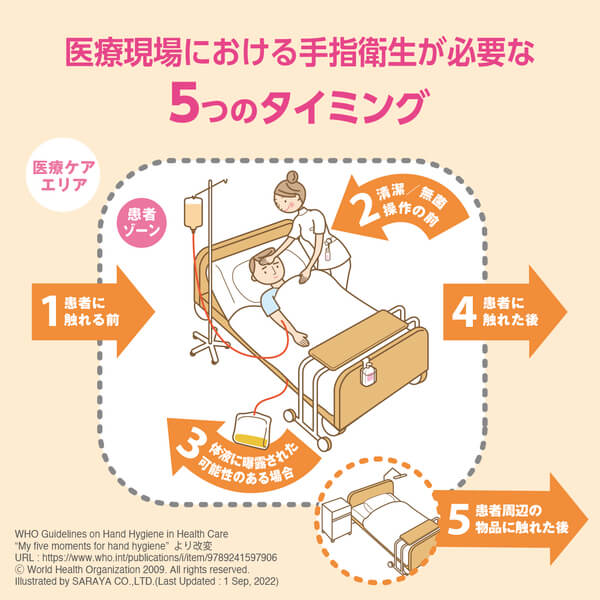 医療現場における手指衛生が必要な

5つのタイミング

医療ケアエリア

患者ゾーン

1 患者に触れる前

2 清潔／無菌操作の前

3 体液に曝露された可能性のある場合

4 患者に触れた後

5 患者周辺の物品に触れた後

WHO Guidelines on Hand Hygiene in Health Care
"My five moments for hand hygiene" より改変
URL : https://www.who.int/publications/i/item/9789241597906
© World Health Organization 2009. All rights reserved.
Illustrated by SARAYA CO.,LTD.(Last Updated : 1 Sep, 2022)