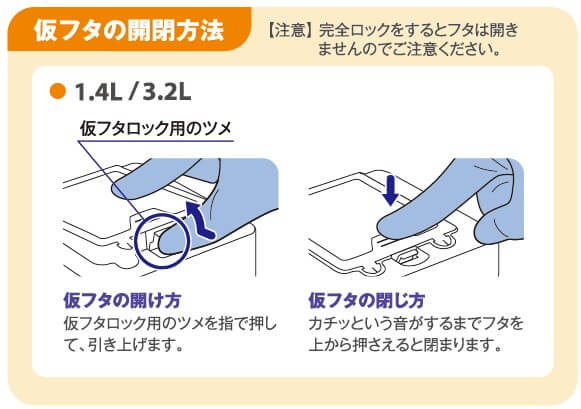 仮フタの開閉方法

【注意】完全ロックをするとフタは開きませんのでご注意ください。

● 1.4L / 3.2L

仮フタロック用のツメ

仮フタの開け方
仮フタロック用のツメを指で押して、引き上げます。

仮フタの閉じ方
カチッという音がするまでフタを上から押さえると閉まります。