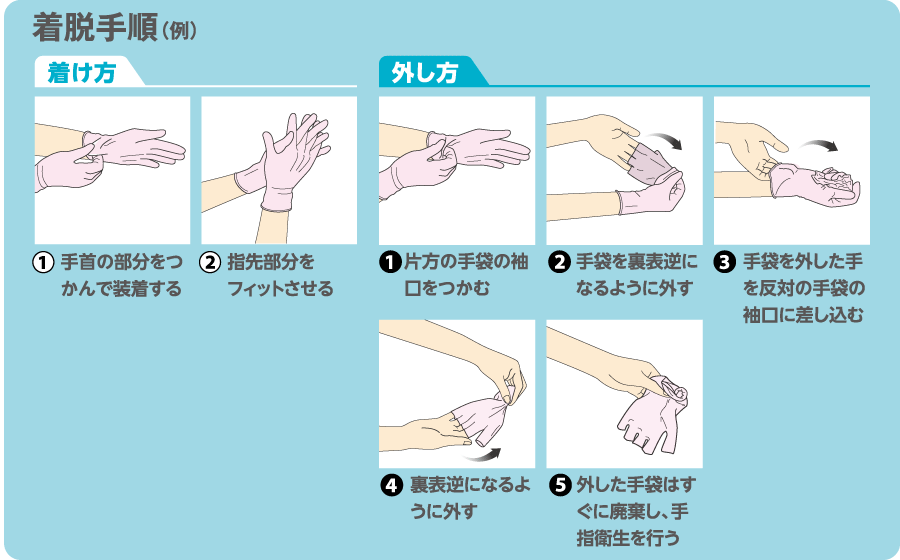 着脱手順(例)

着け方

① 手首の部分をつかんで装着する

② 指先部分をフィットさせる

外し方

❶ 片方の手袋の袖口をつかむ

❷ 手袋を裏表逆になるように外す

❸ 手袋を外した手を反対の手袋の袖口に差し込む

❹ 裏表逆になるように外す

❺ 外した手袋はすぐに廃棄し、手指衛生を行う