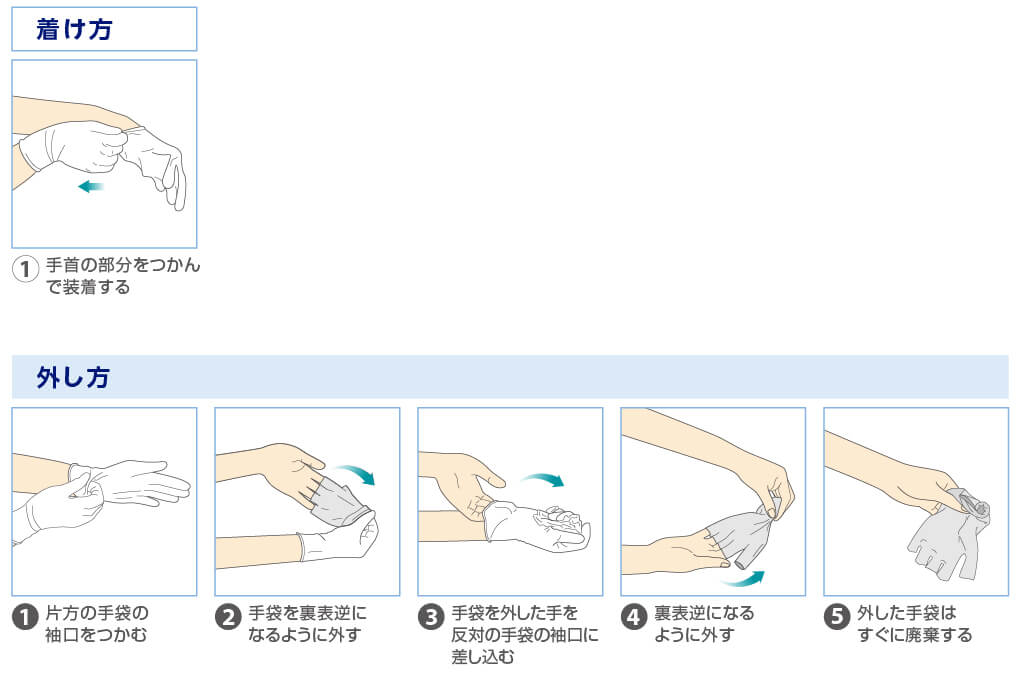 着け方

1 手首の部分をつかんで装着する

外し方

1 片方の手袋の袖口をつかむ

2 手袋を裏表逆になるように外す

3 手袋を外した手を反対の手袋の袖口に差し込む

4 裏表逆になるように外す

5 外した手袋はすぐに廃棄する