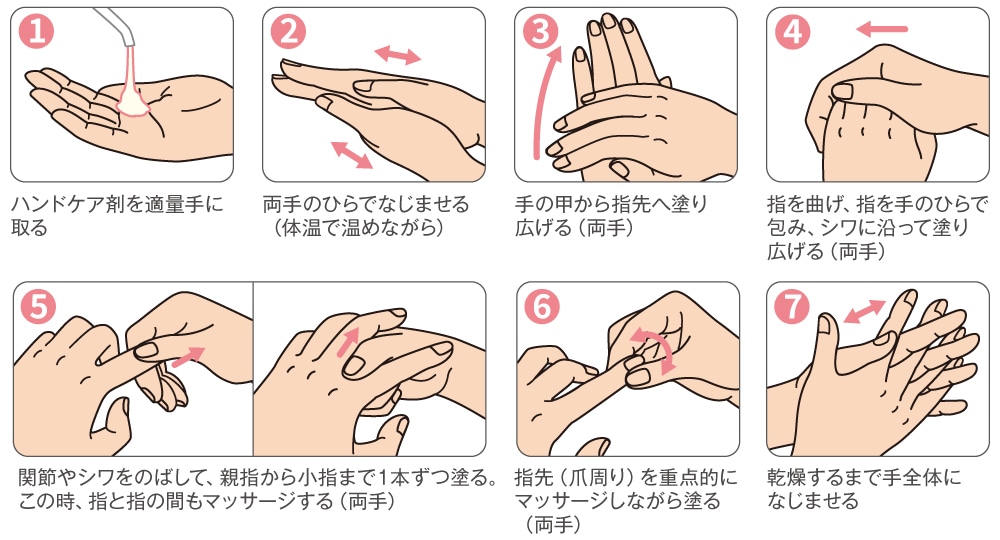 1
ハンドケア剤を適量手に取る

2
両手のひらでなじませる（体温で温めながら）

3
手の甲から指先へ塗り広げる（両手）

4
指を曲げ、指を手のひらで包み、シワに沿って塗り広げる（両手）

5
関節やシワをのばして、親指から小指まで1本ずつ塗る。この時、指と指の間もマッサージする（両手）

6
指先（爪周り）を重点的にマッサージしながら塗る（両手）

7
乾燥するまで手全体になじませる