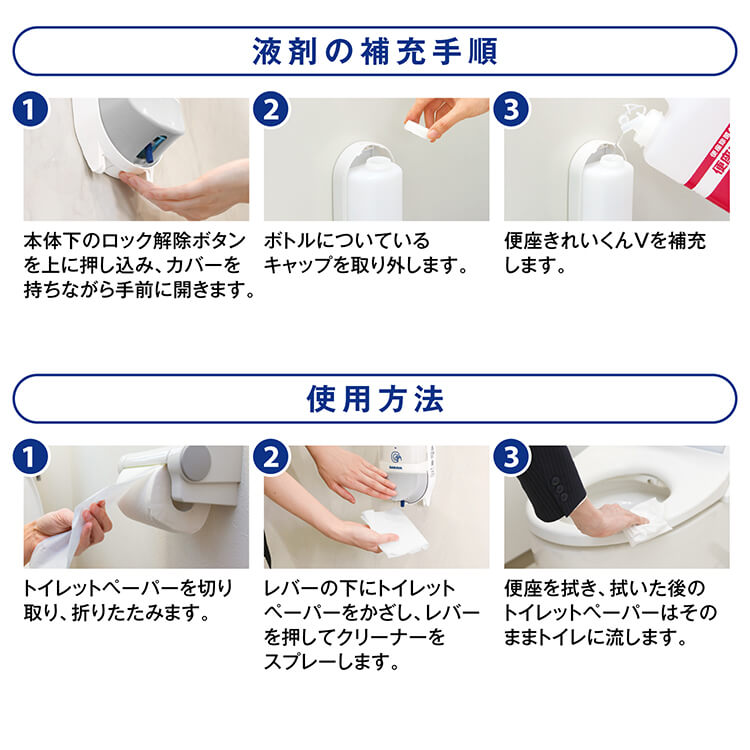 液剤の補充手順

1
本体下のロック解除ボタンを上に押し込み、カバーを持ちながら手前に開きます。

2
ボトルについているキャップを取り外します。

3
便座きれいくんVを補充します。

使用方法

1
トイレットペーパーを切り取り、折りたたみます。

2
レバーの下にトイレットペーパーをかざし、レバーを押してクリーナーをスプレーします。

3
便座を拭き、拭いた後のトイレットペーパーはそのままトイレに流します。