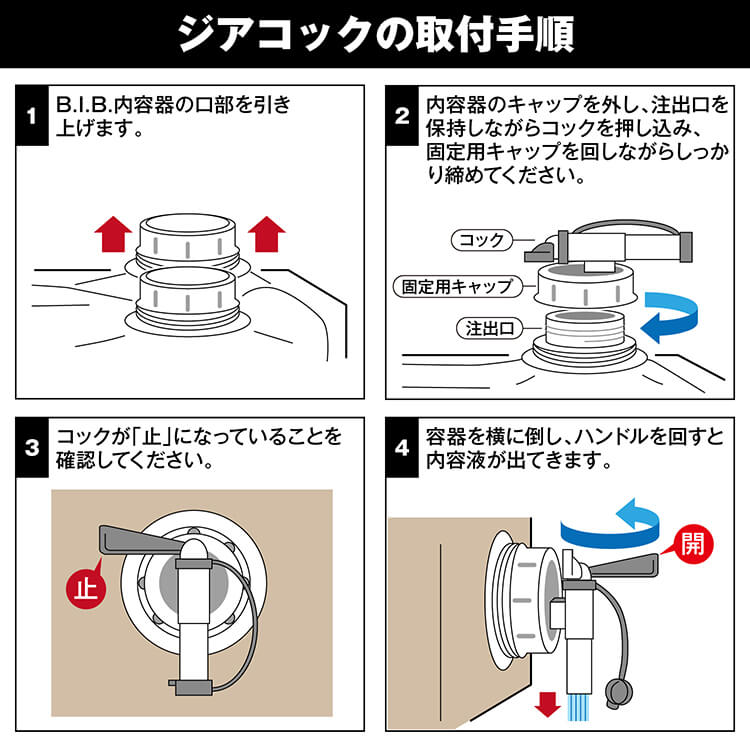 ジアコックの取付手順

1
B.I.B.内容器の口部を引き上げます。

2
内容器のキャップを外し、注出口を保持しながらコックを押し込み、固定用キャップを回しながらしっかり締めてください。

コック
固定用キャップ
注出口

3
コックが「止」になっていることを確認してください。

止

4
容器を横に倒し、ハンドルを回すと内容液が出てきます。

開