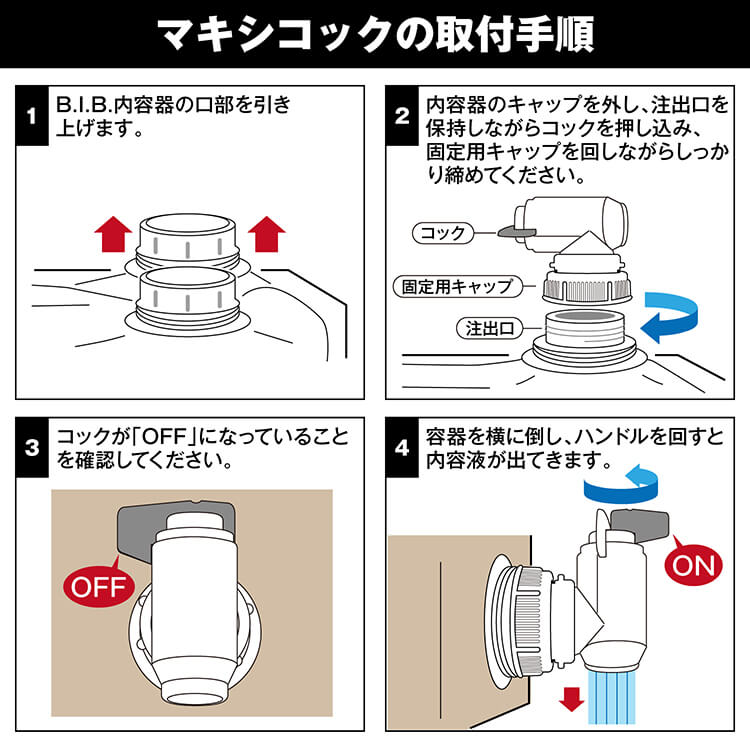 マキシコックの取付手順

1
B.I.B.内容器の口部を引き上げます。

2
内容器のキャップを外し、注出口を保持しながらコックを押し込み、固定用キャップを回しながらしっかり締めてください。

コック
固定用キャップ
注出口

3
コックが「OFF」になっていることを確認してください。

OFF

4
容器を横に倒し、ハンドルを回すと内容液が出てきます。

ON