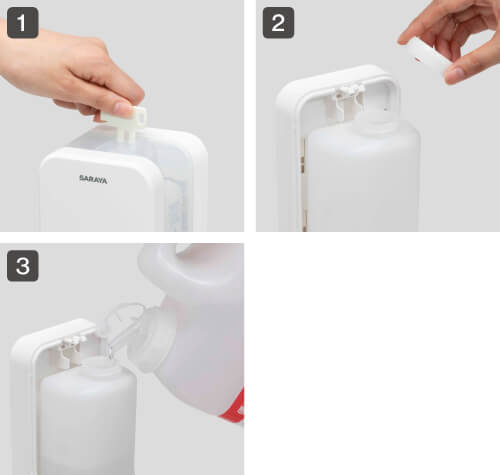 1

SARAYA

2

3