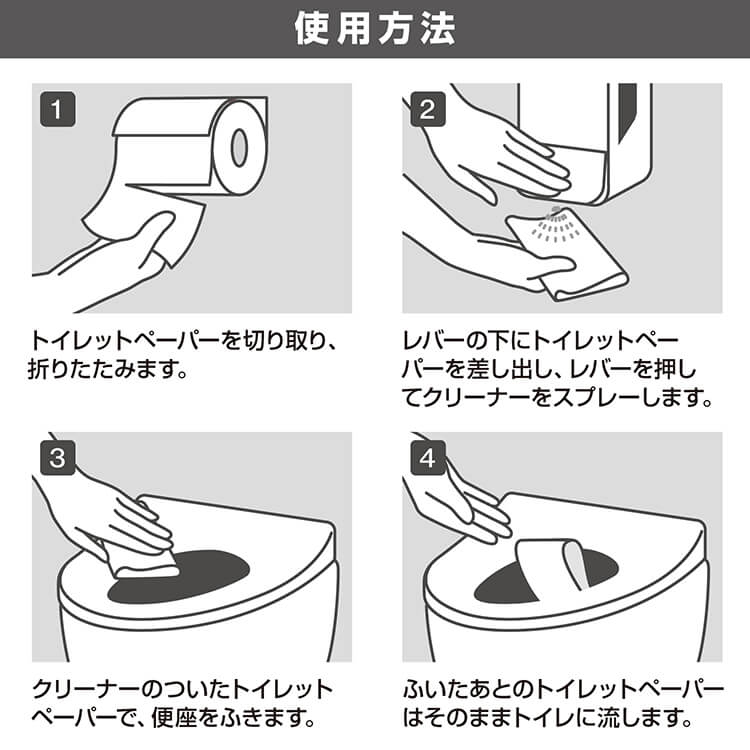 使用方法

1

トイレットペーパーを切り取り、折りたたみます。

2

レバーの下にトイレットペーパーを差し出し、レバーを押してクリーナーをスプレーします。

3

クリーナーのついたトイレットペーパーで、便座をふきます。

4

ふいたあとのトイレットペーパーはそのままトイレに流します。