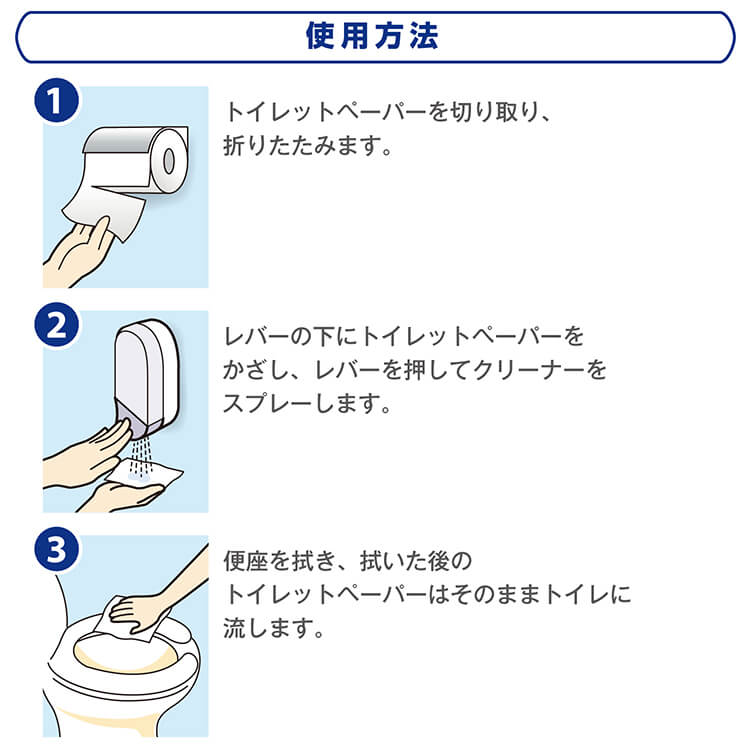 使用方法

1

トイレットペーパーを切り取り、折りたたみます。

2

レバーの下にトイレットペーパーをかざし、レバーを押してクリーナーをスプレーします。

3

便座を拭き、拭いた後のトイレットペーパーはそのままトイレに流します。