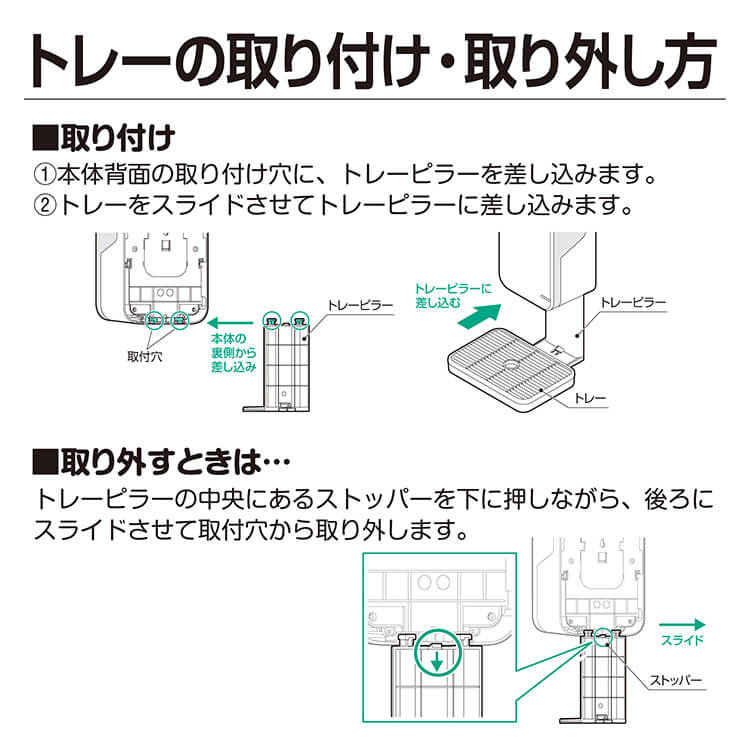 トレーの取り付け・取り外し方

■取り付け

①本体背面の取り付け穴に、トレーピラーを差し込みます。
②トレーをスライドさせてトレーピラーに差し込みます。

取付穴

本体の裏側から差し込み

トレーピラー

トレーピラーに差し込む

トレーピラー

トレー

■取り外すときは…

トレーピラーの中央にあるストッパーを下に押しながら、後ろにスライドさせて取付穴から取り外します。

スライド

ストッパー